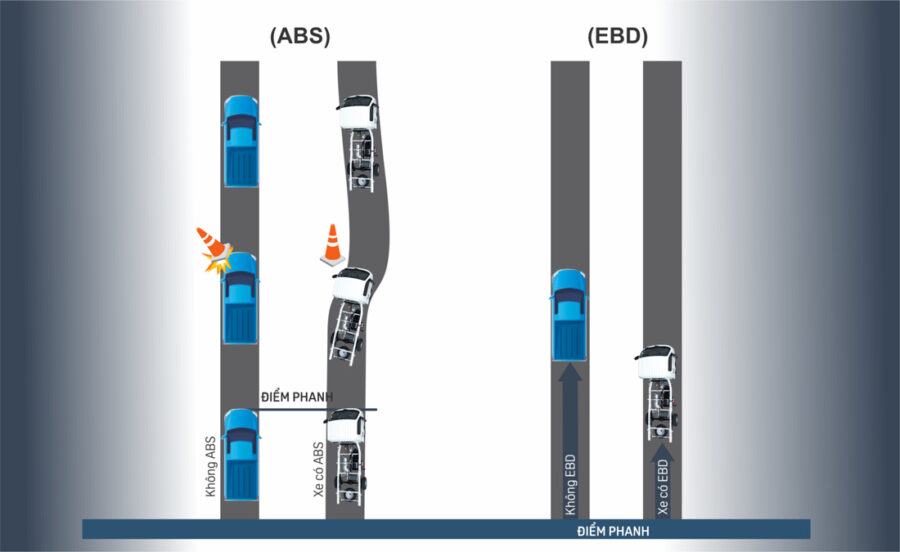 (ABS)

(EBD)

ĐIỂM PHANH

Không ABS

Xe có ABS

Không EBD

Xe có EBD

ĐIỂM PHANH